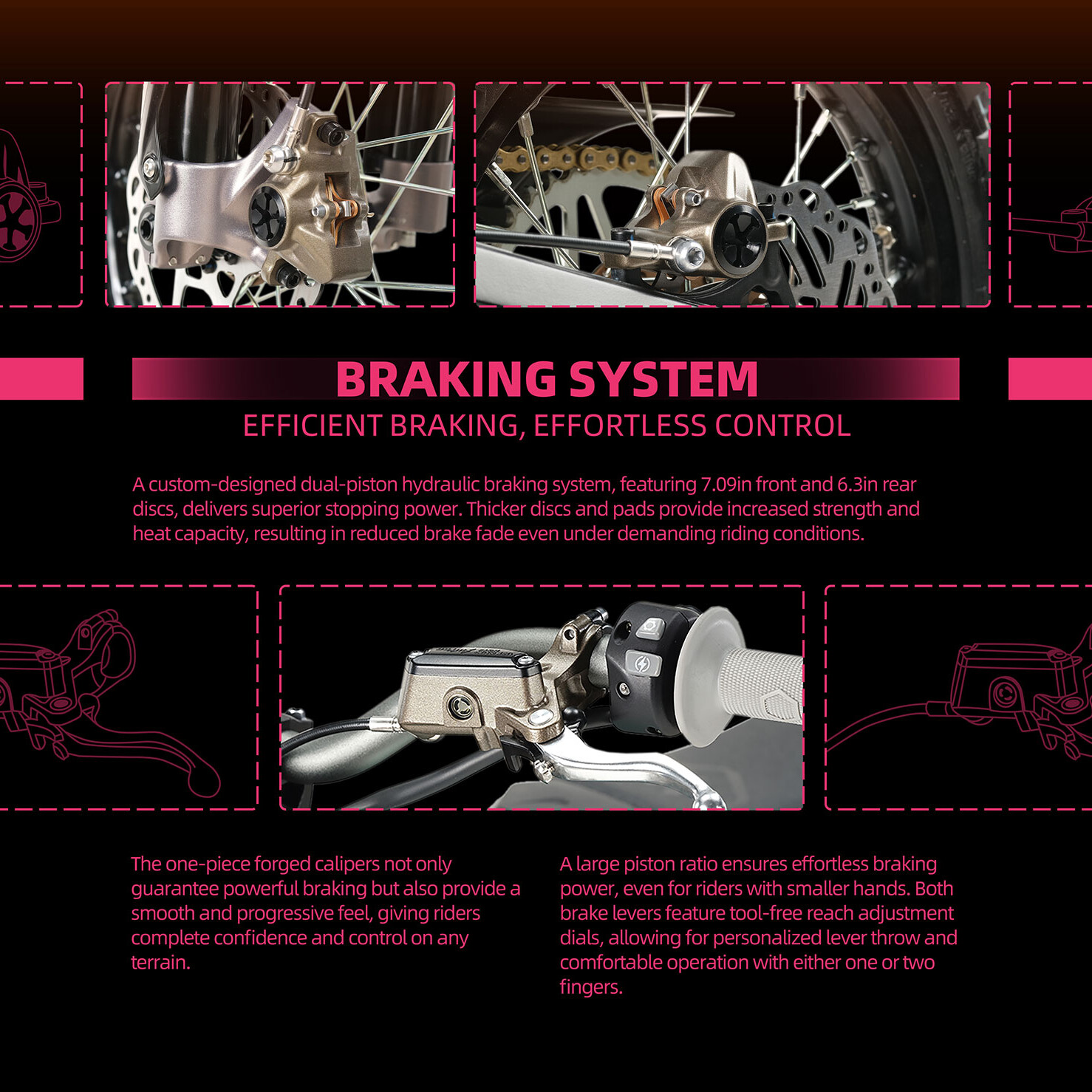 BRAKING SYSTEM

EFFICIENT BRAKING, EFFORTLESS CONTROL

A custom-designed dual-piston hydraulic braking system, featuring 7.09in front and 6.3in rear discs, delivers superior stopping power. Thicker discs and pads provide increased strength and heat capacity, resulting in reduced brake fade even under demanding riding conditions.

The one-piece forged calipers not only guarantee powerful braking but also provide a smooth and progressive feel, giving riders complete confidence and control on any terrain.

A large piston ratio ensures effortless braking power, even for riders with smaller hands. Both brake levers feature tool-free reach adjustment dials, allowing for personalized lever throw and comfortable operation with either one or two fingers.