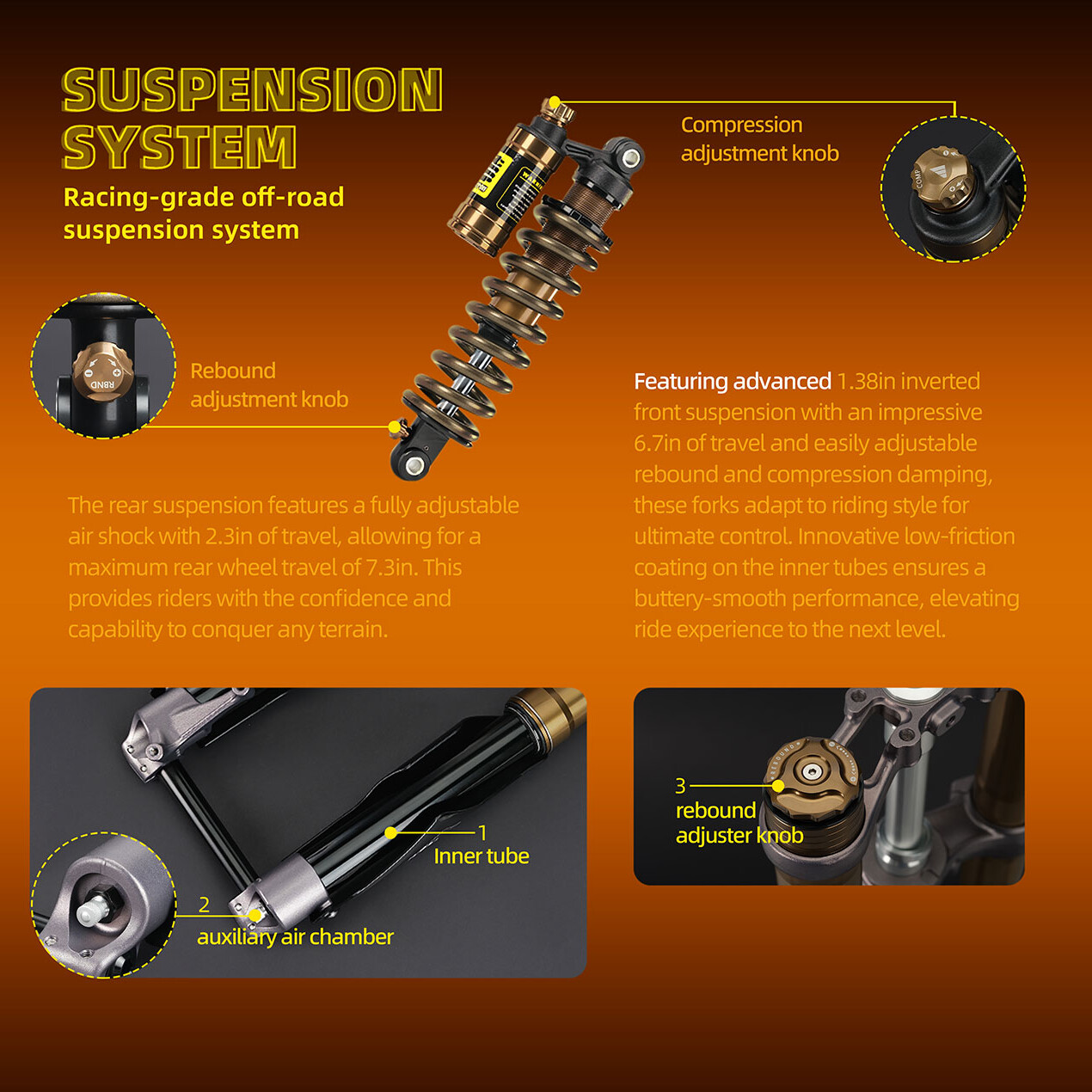 SUSPENSION SYSTEM

Racing-grade off-road suspension system

Compression adjustment knob

COMP

RBND

Rebound adjustment knob

Featuring advanced 1.38in inverted front suspension with an impressive 6.7in of travel and easily adjustable rebound and compression damping, these forks adapt to riding style for ultimate control. Innovative low-friction coating on the inner tubes ensures a buttery-smooth performance, elevating ride experience to the next level.

The rear suspension features a fully adjustable air shock with 2.3in of travel, allowing for a maximum rear wheel travel of 7.3in. This provides riders with the confidence and capability to conquer any terrain.

1
Inner tube

2
auxiliary air chamber

3
rebound adjuster knob